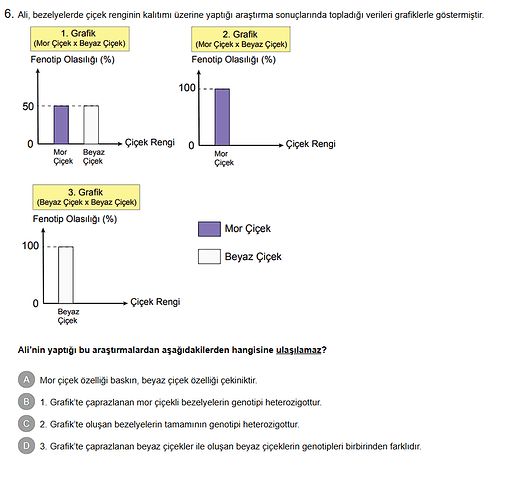 6. Ali, bezelyelerde çiçek renginin kalıtımı üzerine yaptığı araştırma sonuçlarında topladığı verileri grafiklerle göstermiştir.

1. Grafik
(Mor Çiçek x Beyaz Çiçek)
Fenotip Olasılığı (%)
50
0
Mor Çiçek
Beyaz Çiçek
Çiçek Rengi

2. Grafik
(Mor Çiçek x Beyaz Çiçek)
Fenotip Olasılığı (%)
100
0
Mor Çiçek
Çiçek Rengi

3. Grafik
(Beyaz Çiçek x Beyaz Çiçek)
Fenotip Olasılığı (%)
100
0
Beyaz Çiçek
Çiçek Rengi

Mor Çiçek
Beyaz Çiçek

Ali'nin yaptığı bu araştırmalardan aşağıdakilerden hangisine ulaşılamaz?

A Mor çiçek özelliği baskın, beyaz çiçek özelliği çekiniktir.

B 1. Grafik'te çaprazlanan mor çiçekli bezelyelerin genotipi heterozigottur.

C 2. Grafik'te oluşan bezelyelerin tamamının genotipi heterozigottur.

D 3. Grafik'te çaprazlanan beyaz çiçekler ile oluşan beyaz çiçeklerin genotipleri birbirinden farklıdır.